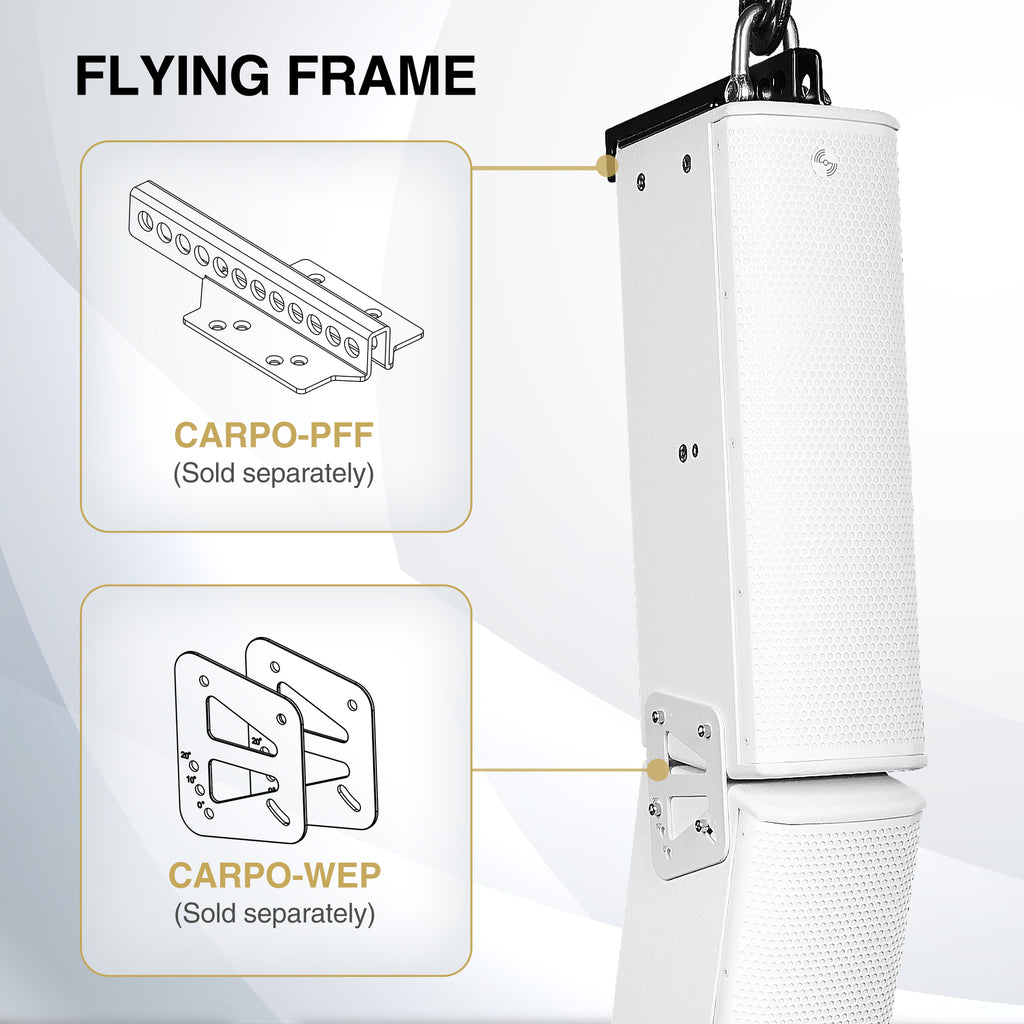 FLYING FRAME

CARPO-PFF
(Sold separately)

20°
20°
10°
0°

CARPO-WEP
(Sold separately)